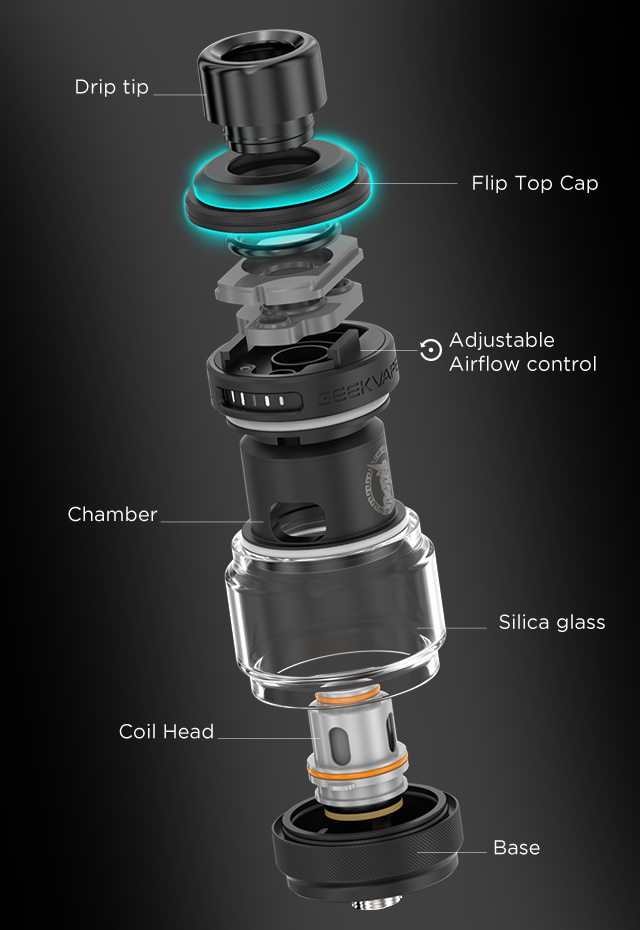 Drip tip

Flip Top Cap

Adjustable
Airflow control

GEEKVAPE

Chamber

Silica glass

Coil Head

Base